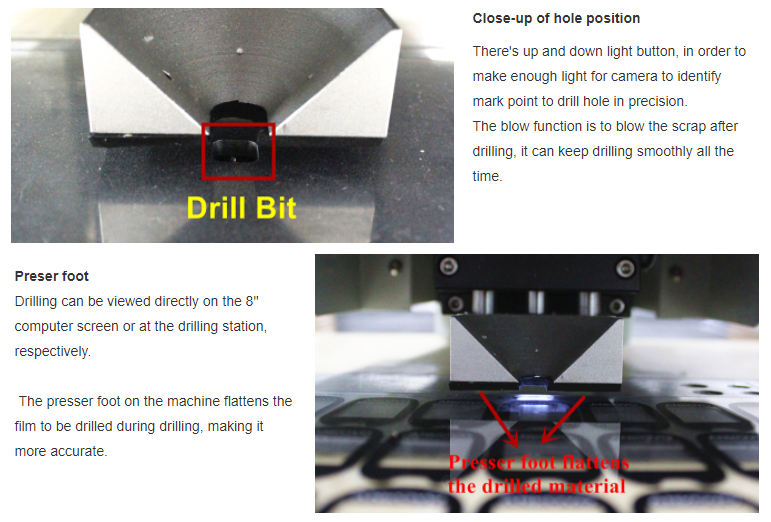 Drill Bit

Close-up of hole position

There's up and down light button, in order to make enough light for camera to identify mark point to drill hole in precision.
The blow function is to blow the scrap after drilling, it can keep drilling smoothly all the time.

Preser foot

Drilling can be viewed directly on the 8" computer screen or at the drilling station, respectively.

The presser foot on the machine flattens the film to be drilled during drilling, making it more accurate.

Presser foot flattens the drilled material